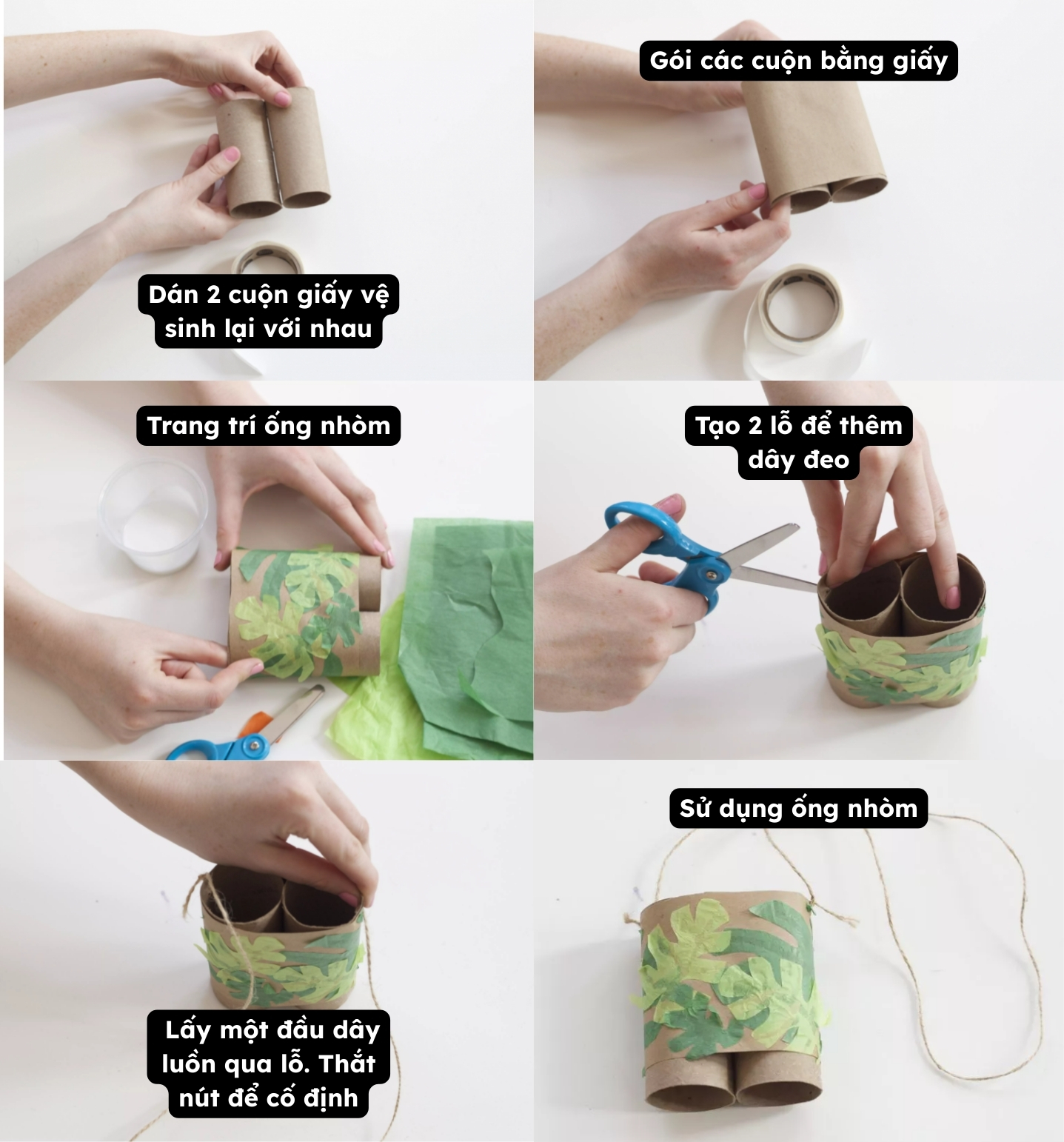 Dán 2 cuộn giấy vệ sinh lại với nhau

Gói các cuộn bằng giấy

Trang trí ống nhòm

Tạo 2 lỗ để thêm dây đeo

Lấy một đầu dây luồn qua lỗ. Thắt nút để cố định

Sử dụng ống nhòm