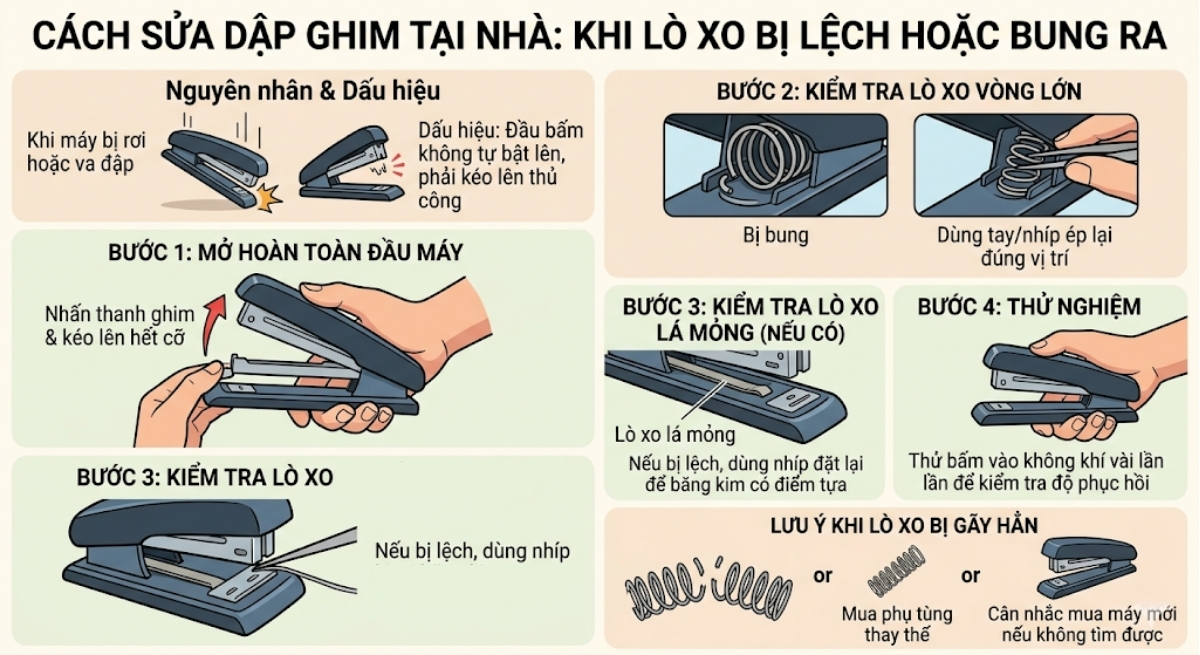 CÁCH SỬA DẬP GHIM TẠI NHÀ: KHI LÒ XO BỊ LỆCH HOẶC BUNG RA

Nguyên nhân & Dấu hiệu

Khi máy bị rơi hoặc va đập

Dấu hiệu: Đầu bấm không tự bật lên, phải kéo lên thủ công

BƯỚC 1: MỞ HOÀN TOÀN ĐẦU MÁY

Nhấn thanh ghim & kéo lên hết cỡ

BƯỚC 3: KIỂM TRA LÒ XO

Nếu bị lệch, dùng nhíp

BƯỚC 2: KIỂM TRA LÒ XO VÒNG LỚN

Bị bung

Dùng tay/nhíp ép lại đúng vị trí

BƯỚC 3: KIỂM TRA LÒ XO LÁ MỎNG (NẾU CÓ)

Lò xo lá mỏng

Nếu bị lệch, dùng nhíp đặt lại để băng kim có điểm tựa

BƯỚC 4: THỬ NGHIỆM

Thử bấm vào không khí vài lần lần để kiểm tra độ phục hồi

LƯU Ý KHI LÒ XO BỊ GÃY HẲN

or

Mua phụ tùng thay thế

or

Cân nhắc mua máy mới nếu không tìm được