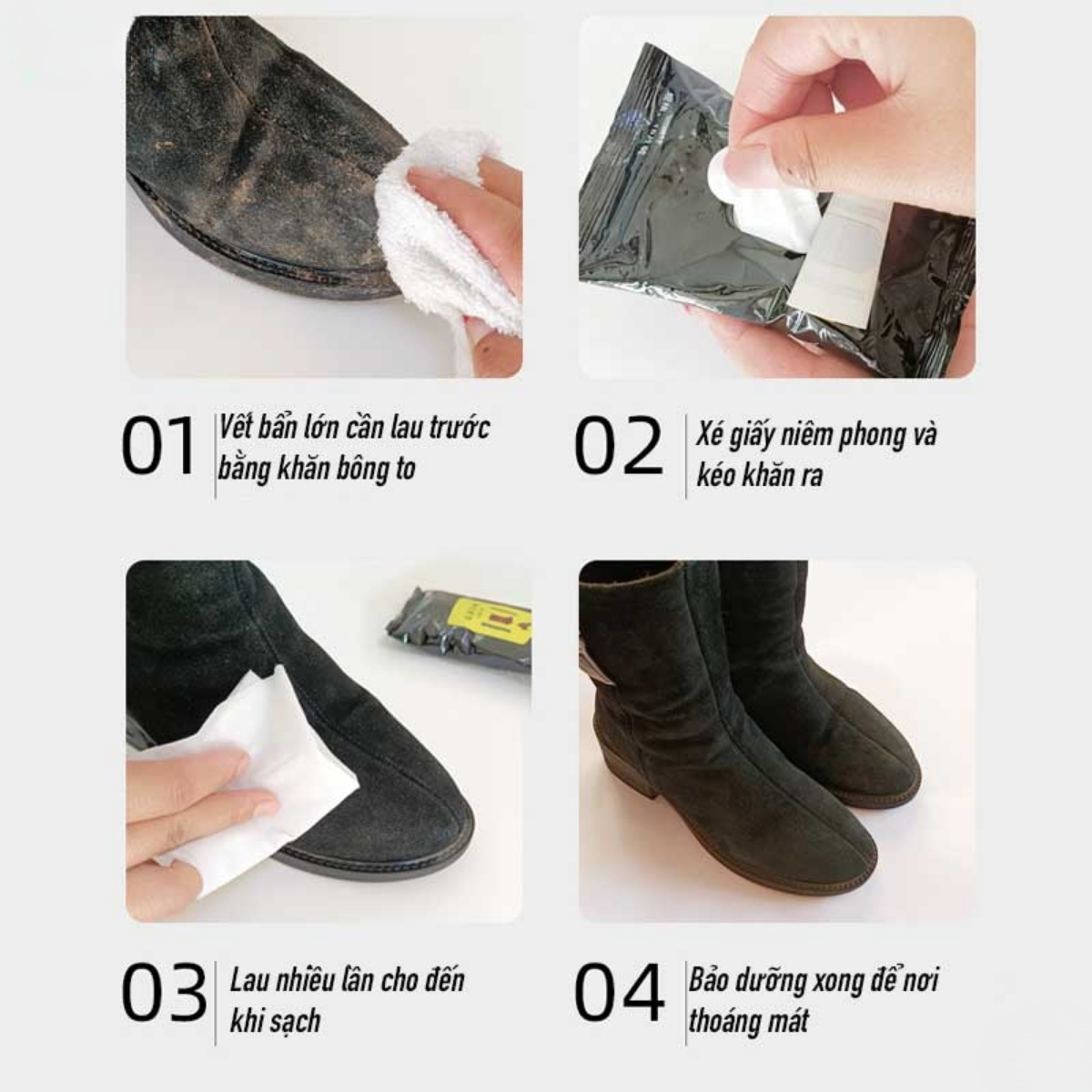 01 Vết bẩn lớn cần lau trước bằng khăn bông to

02 Xé giấy niêm phong và kéo khăn ra

03 Lau nhiều lần cho đến khi sạch

04 Bảo dưỡng xong để nơi thoáng mát